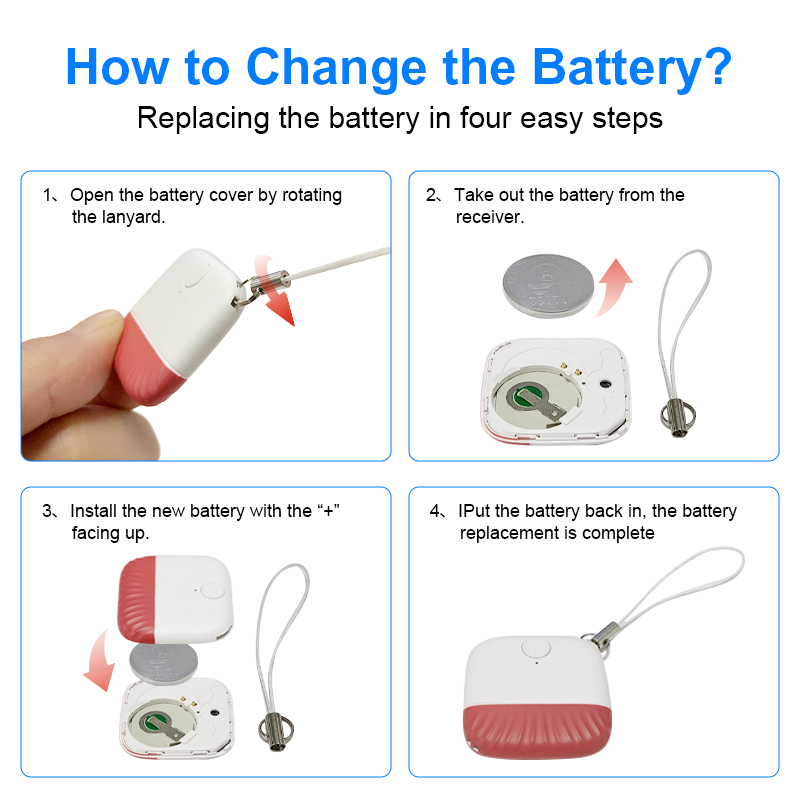 How to Change the Battery?

Replacing the battery in four easy steps

1、Open the battery cover by rotating the lanyard.

2、Take out the battery from the receiver.

3、Install the new battery with the “+” facing up.

4、IPut the battery back in, the battery replacement is complete