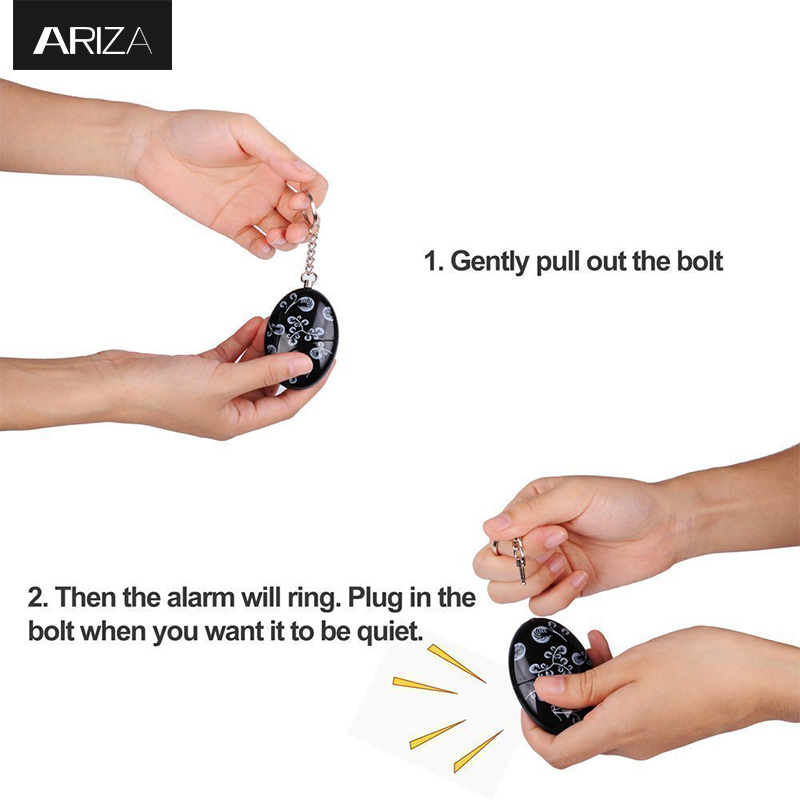 ARIZA

1. Gently pull out the bolt

2. Then the alarm will ring. Plug in the bolt when you want it to be quiet.