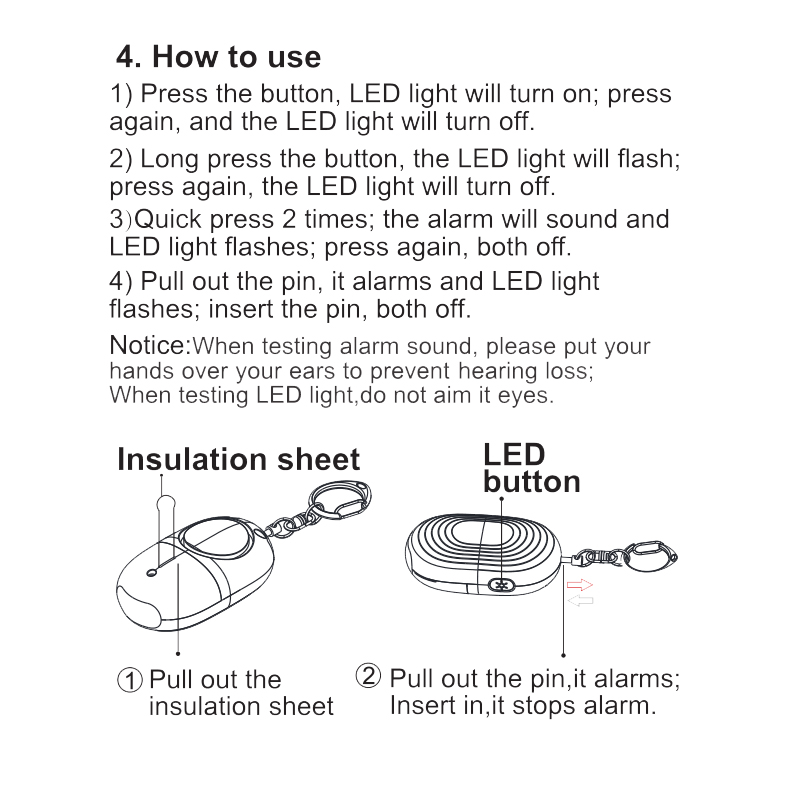 4. How to use

1) Press the button, LED light will turn on; press again, and the LED light will turn off.

2) Long press the button, the LED light will flash; press again, the LED light will turn off.

3)Quick press 2 times; the alarm will sound and LED light flashes; press again, both off.

4) Pull out the pin, it alarms and LED light flashes; insert the pin, both off.

Notice:When testing alarm sound, please put your hands over your ears to prevent hearing loss;
When testing LED light,do not aim it eyes.

Insulation sheet

LED button

① Pull out the insulation sheet

② Pull out the pin,it alarms; Insert in,it stops alarm.