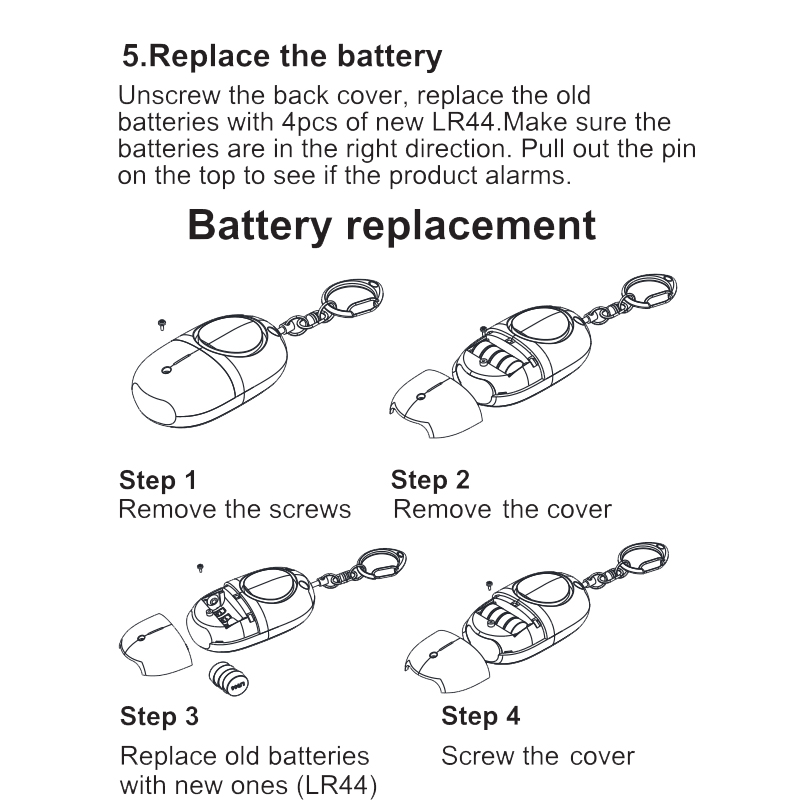 5.Replace the battery

Unscrew the back cover, replace the old batteries with 4pcs of new LR44.Make sure the batteries are in the right direction. Pull out the pin on the top to see if the product alarms.

Battery replacement

Step 1
Remove the screws

Step 2
Remove the cover

Step 3
Replace old batteries with new ones (LR44)

Step 4
Screw the cover