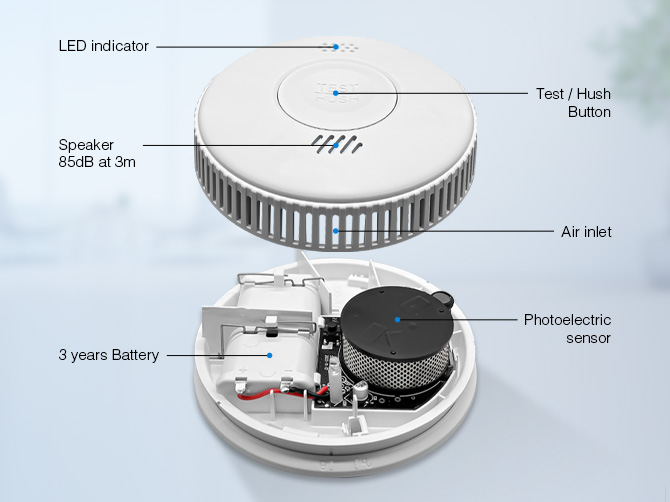 LED indicator

TEST HUSH

Test / Hush Button

Speaker 85dB at 3m

Air inlet

Photoelectric sensor

3 years Battery