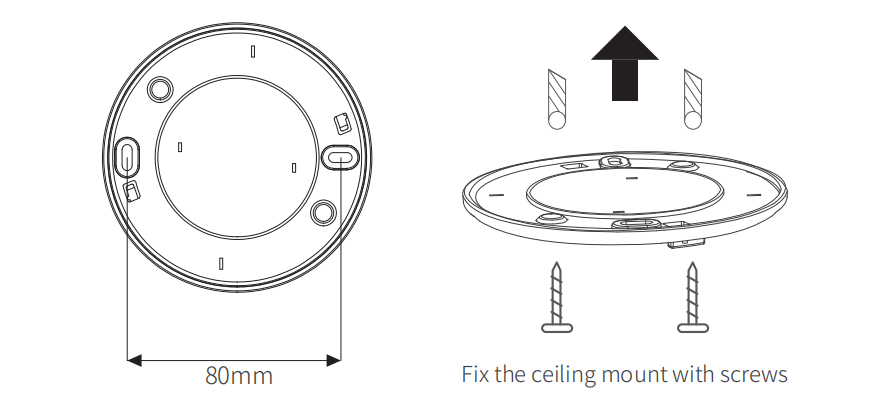 80mm

Fix the ceiling mount with screws