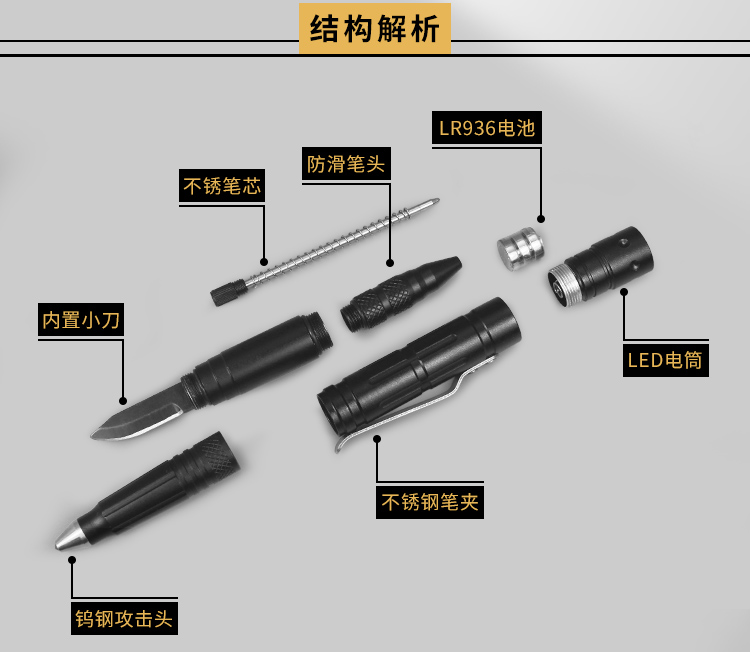 结构解析

LR936电池

防滑笔头

不锈笔芯

内置小刀

LED电筒

不锈钢笔夹

钨钢攻击头